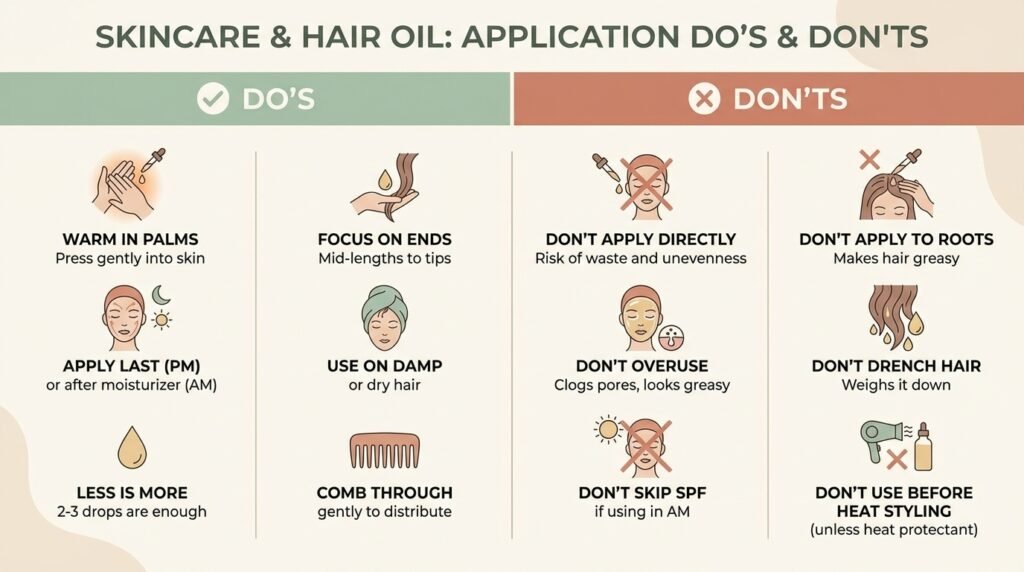 SKINCARE & HAIR OIL: APPLICATION DO'S & DON'TS

DO'S

WARM IN PALMS
Press gently into skin

APPLY LAST (PM)
or after moisturizer (AM)

LESS IS MORE
2-3 drops are enough

FOCUS ON ENDS
Mid-lengths to tips

USE ON DAMP
or dry hair

COMB THROUGH
gently to distribute

DON'TS

DON'T APPLY DIRECTLY
Risk of waste and unevenness

DON'T OVERUSE
Clogs pores, looks greasy

DON'T SKIP SPF
if using in AM

DON'T APPLY TO ROOTS
Makes hair greasy

DON'T DRENCH HAIR
Weighs it down

DON'T USE BEFORE HEAT STYLING
(unless heat protectant)